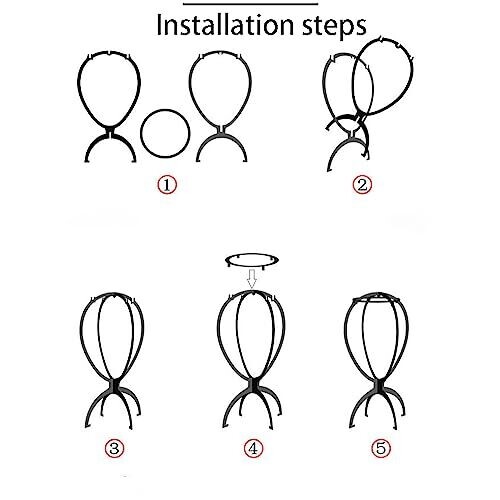 Installation steps

①

②

③

④

⑤