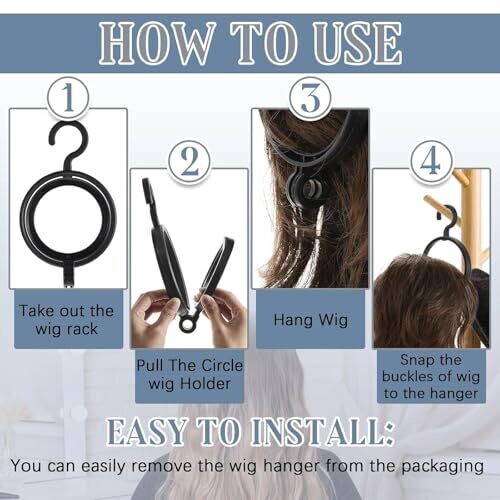 HOW TO USE

1

Take out the wig rack

2

Pull The Circle wig Holder

3

Hang Wig

4

Snap the buckles of wig to the hanger

EASY TO INSTALL:

You can easily remove the wig hanger from the packaging