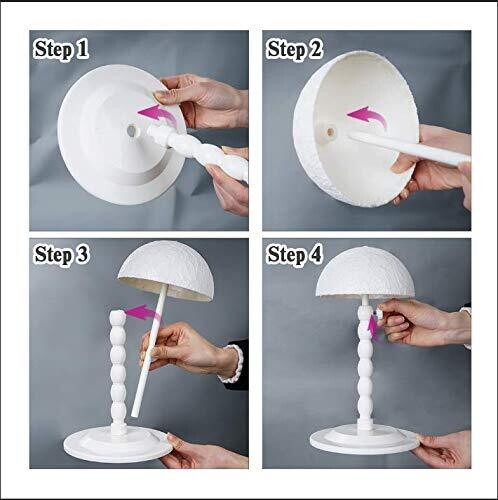 Step 1

Step 2

Step 3

Step 4