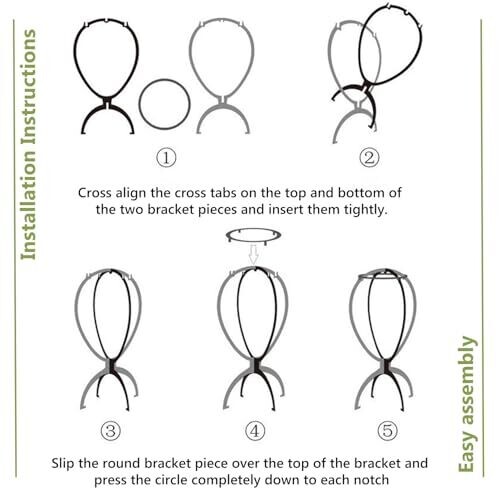 Installation Instructions

①

②

Cross align the cross tabs on the top and bottom of the two bracket pieces and insert them tightly.

③

④

⑤

Slip the round bracket piece over the top of the bracket and press the circle completely down to each notch

Easy assembly