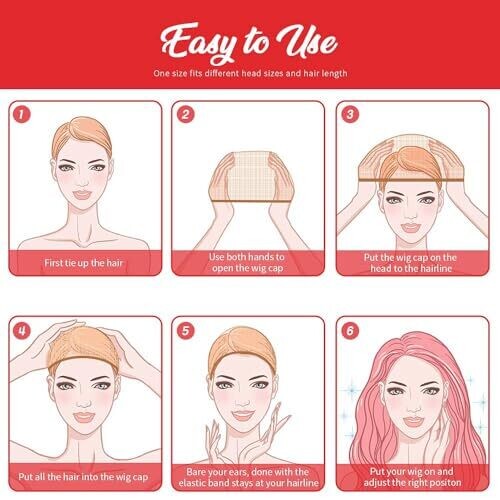 Easy to Use

One size fits different head sizes and hair length

1

First tie up the hair

2

Use both hands to open the wig cap

3

Put the wig cap on the head to the hairline

4

Put all the hair into the wig cap

5

Bare your ears, done with the elastic band stays at your hairline

6

Put your wig on and adjust the right positon