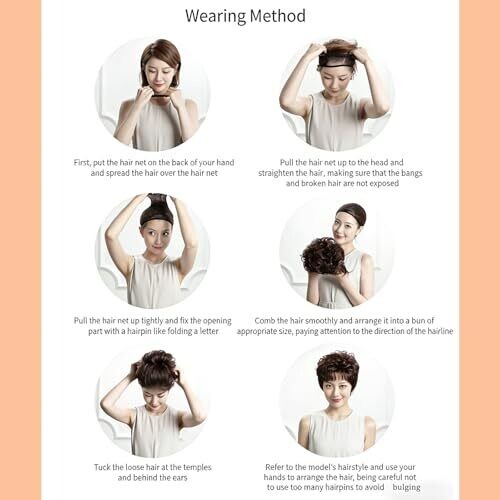 Wearing Method

First, put the hair net on the back of your hand and spread the hair over the hair net

Pull the hair net up to the head and straighten the hair, making sure that the bangs and broken hair are not exposed

Pull the hair net up tightly and fix the opening part with a hairpin like folding a letter

Comb the hair smoothly and arrange it into a bun of appropriate size, paying attention to the direction of the hairline

Tuck the loose hair at the temples and behind the ears

Refer to the model's hairstyle and use your hands to arrange the hair, being careful not to use too many hairpins to avoid bulging