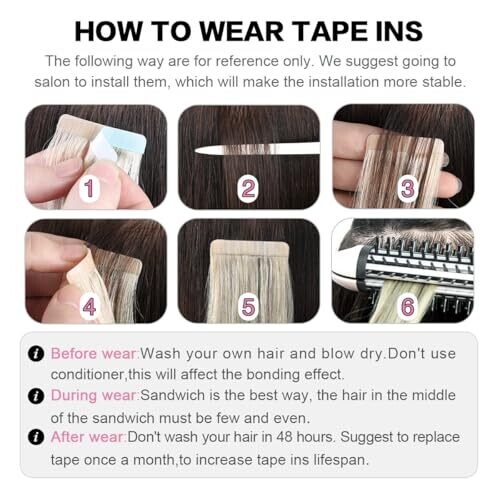 HOW TO WEAR TAPE INS

The following way are for reference only. We suggest going to salon to install them, which will make the installation more stable.

1

2

3

4

5

6

Before wear:Wash your own hair and blow dry.Don't use conditioner,this will affect the bonding effect.

During wear:Sandwich is the best way, the hair in the middle of the sandwich must be few and even.

After wear:Don't wash your hair in 48 hours. Suggest to replace tape once a month,to increase tape ins lifespan.