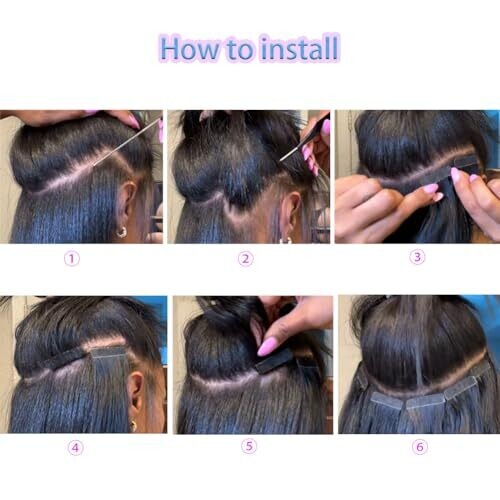 How to install

①

②

③

④

⑤

⑥